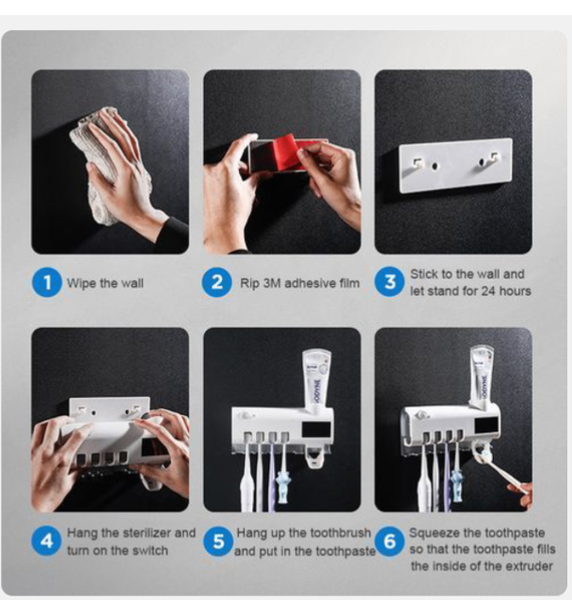 1 Wipe the wall

2 Rip 3M adhesive film

3 Stick to the wall and let stand for 24 hours

4 Hang the sterilizer and turn on the switch

5 Hang up the toothbrush and put in the toothpaste

6 Squeeze the toothpaste so that the toothpaste fills the inside of the extruder