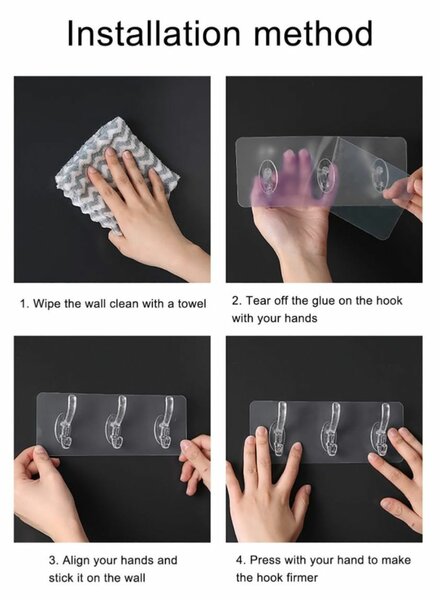 Installation method

1. Wipe the wall clean with a towel

2. Tear off the glue on the hook with your hands

3. Align your hands and stick it on the wall

4. Press with your hand to make the hook firmer