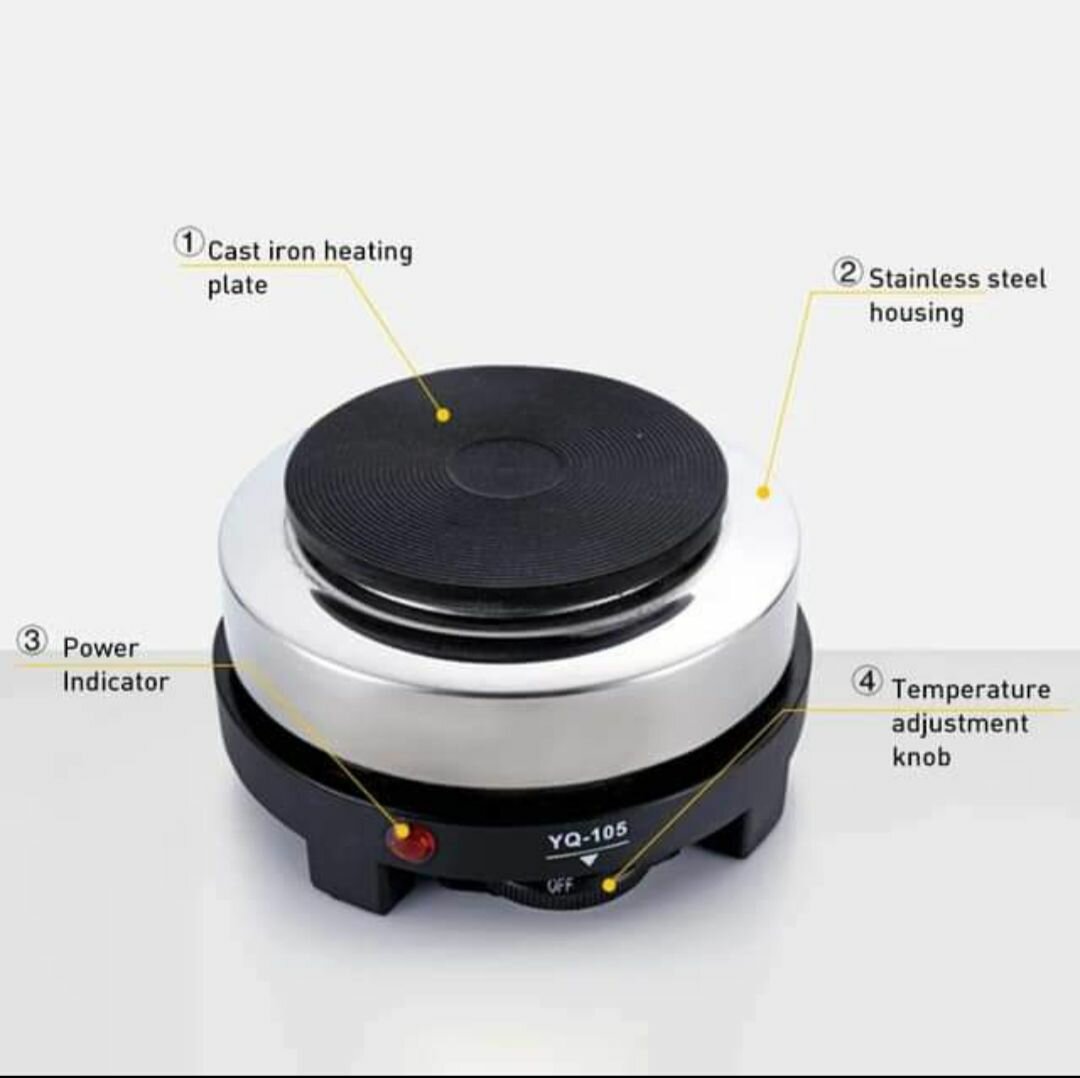 ① Cast iron heating plate

② Stainless steel housing

③ Power Indicator

④ Temperature adjustment knob

YQ-105

OFF