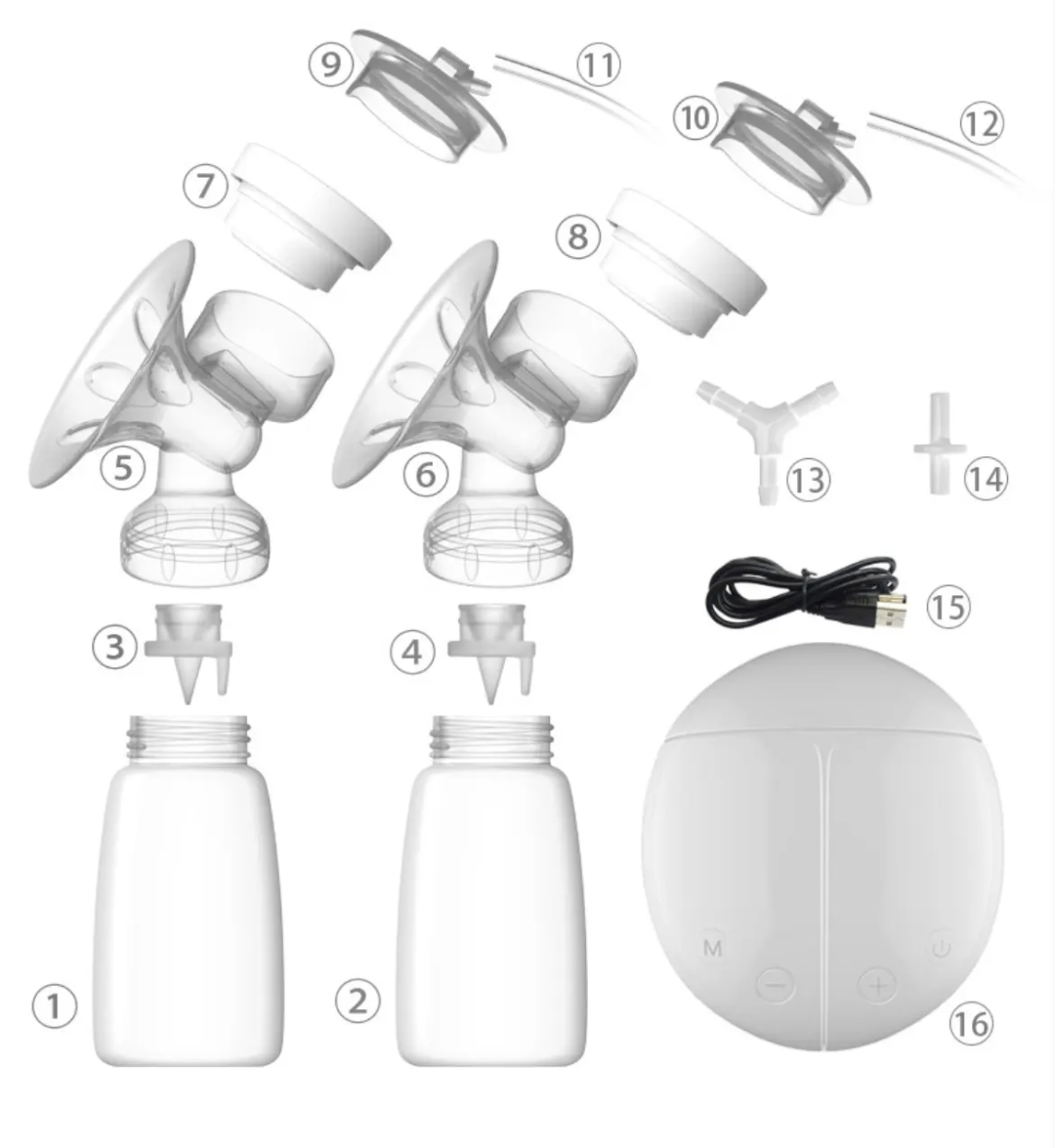 9
11
10
12
7
8
5
6
13
14
15
3
4
M
−
+
1
2
16