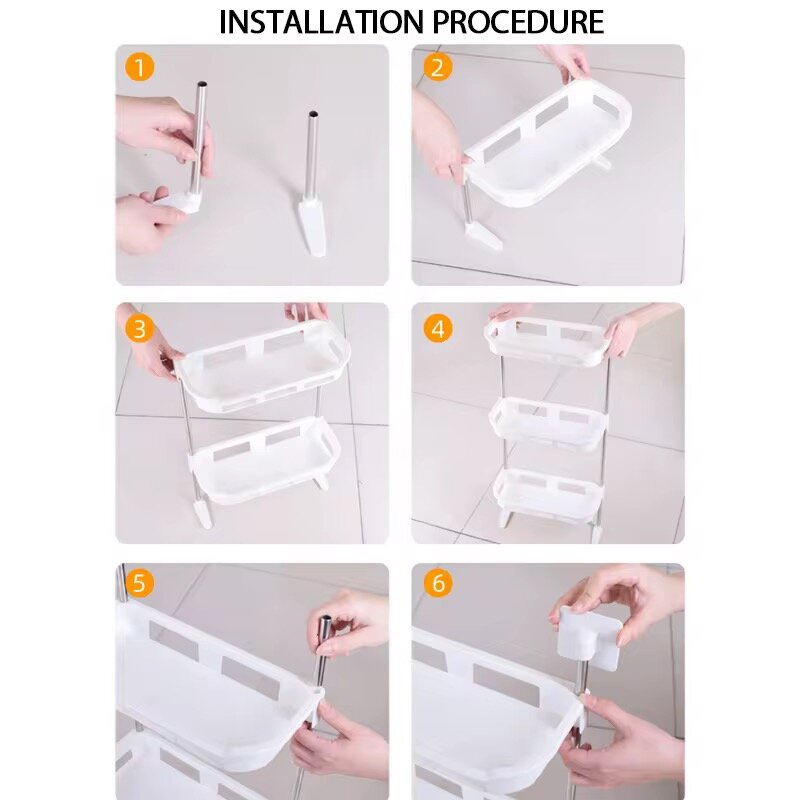 INSTALLATION PROCEDURE

1

2

3

4

5

6