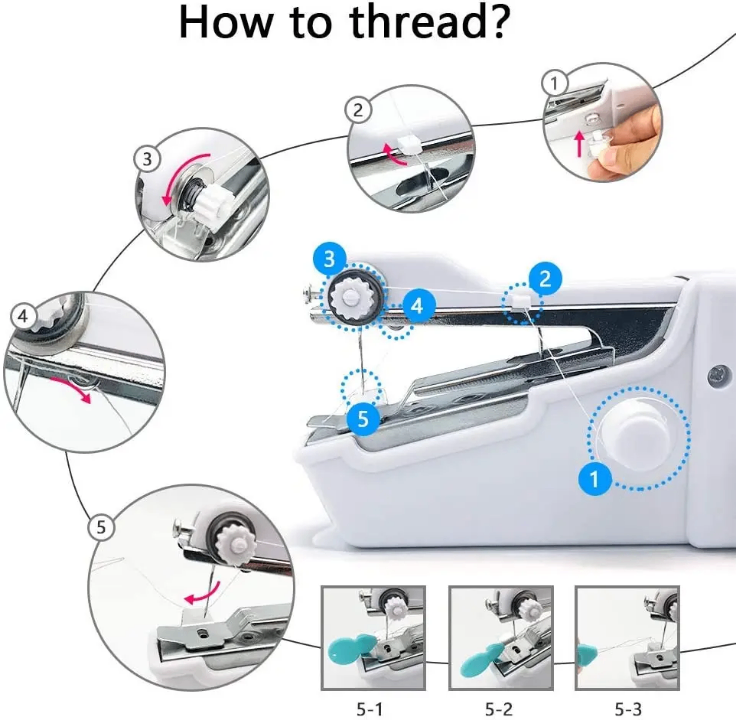 How to thread?

1

2

3

4

5

3

2

4

5

1

5-1

5-2

5-3