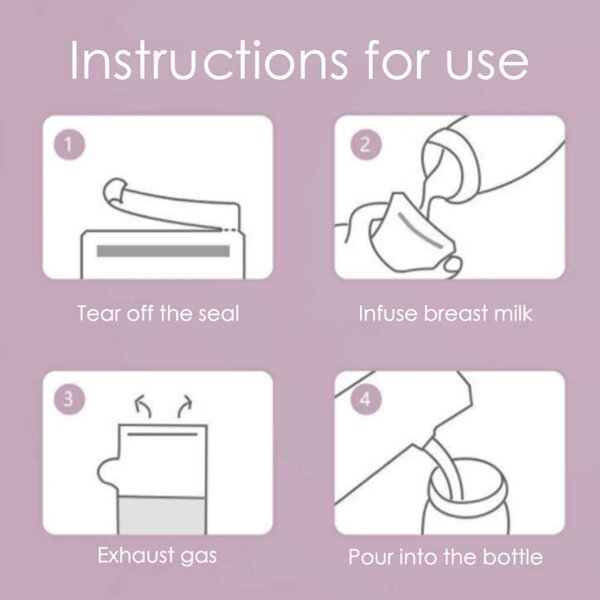 Instructions for use

1

Tear off the seal

2

Infuse breast milk

3

Exhaust gas

4

Pour into the bottle