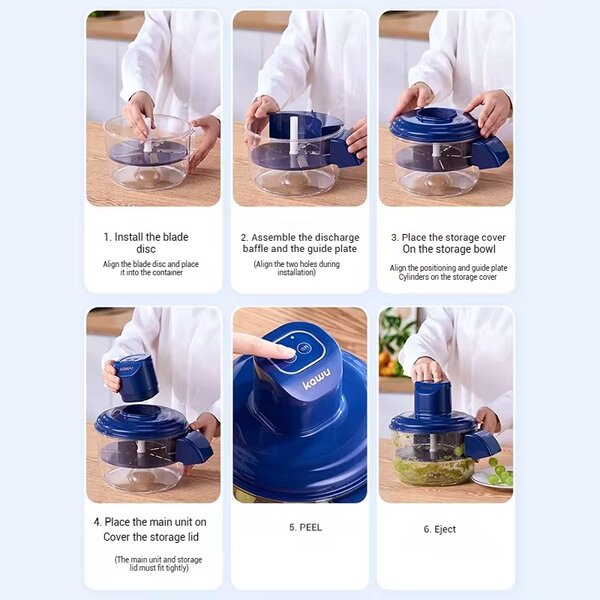 1. Install the blade disc

Align the blade disc and place it into the container

2. Assemble the discharge baffle and the guide plate

(Align the two holes during installation)

3. Place the storage cover On the storage bowl

Align the positioning and guide plate Cylinders on the storage cover

kawu

4. Place the main unit on Cover the storage lid

(The main unit and storage lid must fit tightly)

kawu

5. PEEL

6. Eject