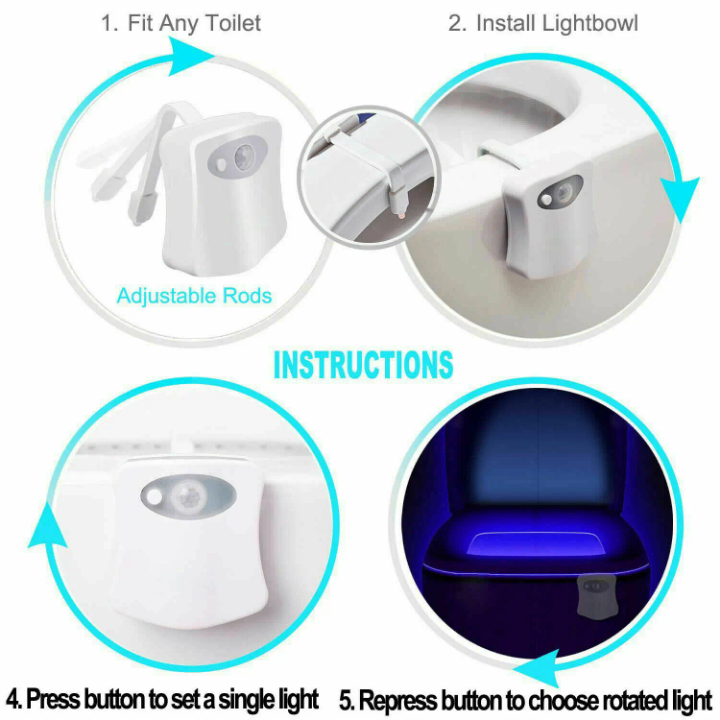 1. Fit Any Toilet

2. Install Lightbowl

Adjustable Rods

INSTRUCTIONS

4. Press button to set a single light

5. Repress button to choose rotated light