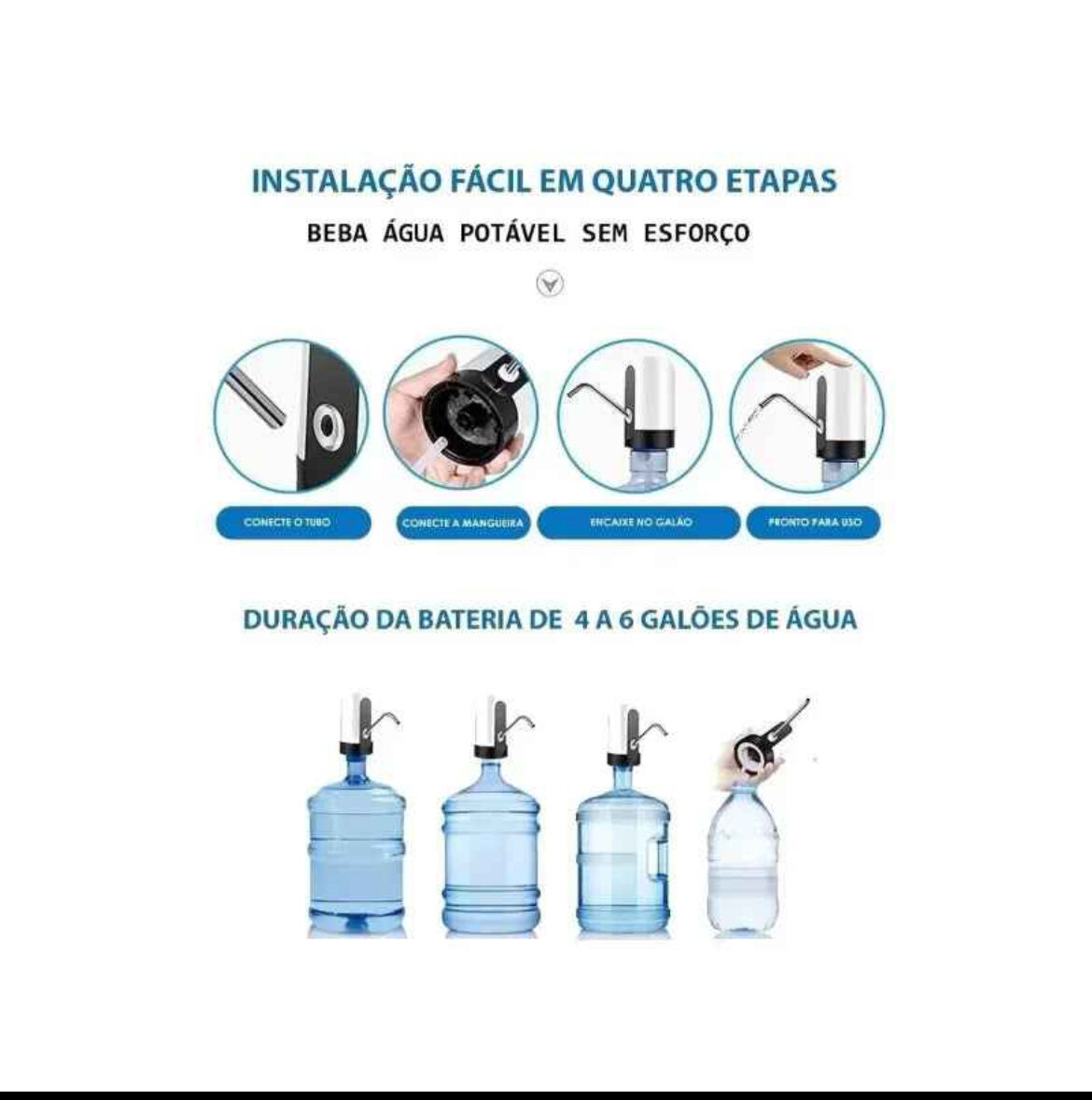 INSTALAÇÃO FÁCIL EM QUATRO ETAPAS

BEBA ÁGUA POTÁVEL SEM ESFORÇO

CONECTE O TUBO

CONECTE A MANGUEIRA

ENCAIXE NO GALÃO

PRONTO PARA USO

DURAÇÃO DA BATERIA DE 4 A 6 GALÕES DE ÁGUA