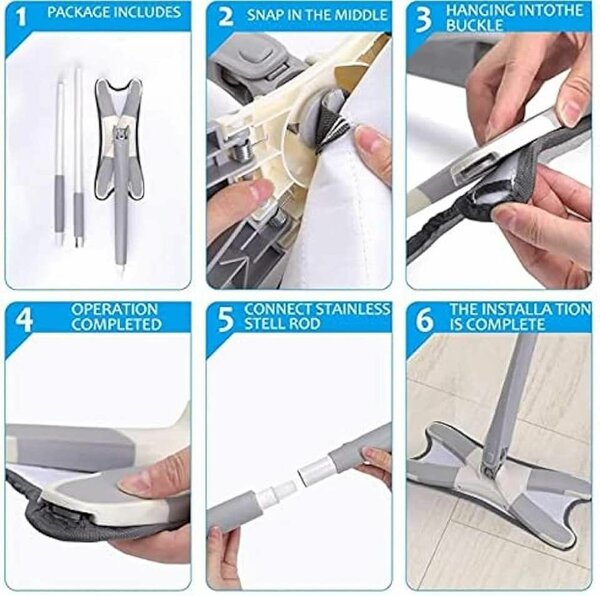 1 PACKAGE INCLUDES

2 SNAP IN THE MIDDLE

3 HANGING INTOTHE BUCKLE

4 OPERATION COMPLETED

5 CONNECT STAINLESS STELL ROD

6 THE INSTALLA TION IS COMPLETE