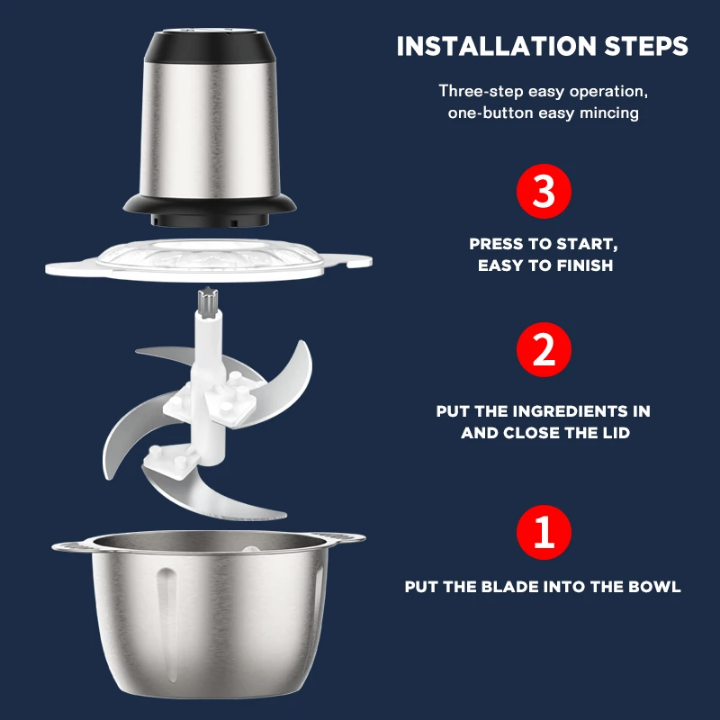 INSTALLATION STEPS

Three-step easy operation, one-button easy mincing

3

PRESS TO START, EASY TO FINISH

2

PUT THE INGREDIENTS IN AND CLOSE THE LID

1

PUT THE BLADE INTO THE BOWL