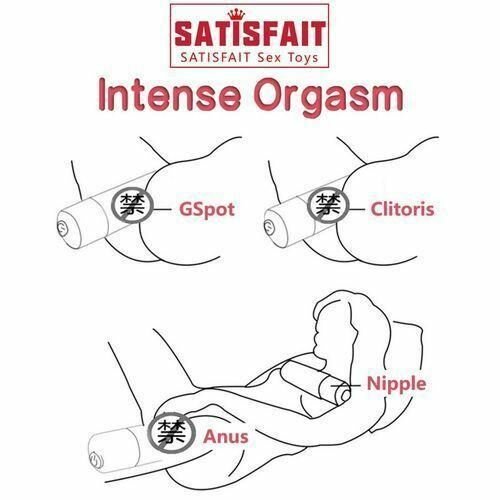 SATISFAIT
SATISFAIT Sex Toys

Intense Orgasm

禁 GSpot

禁 Clitoris

Nipple

禁 Anus