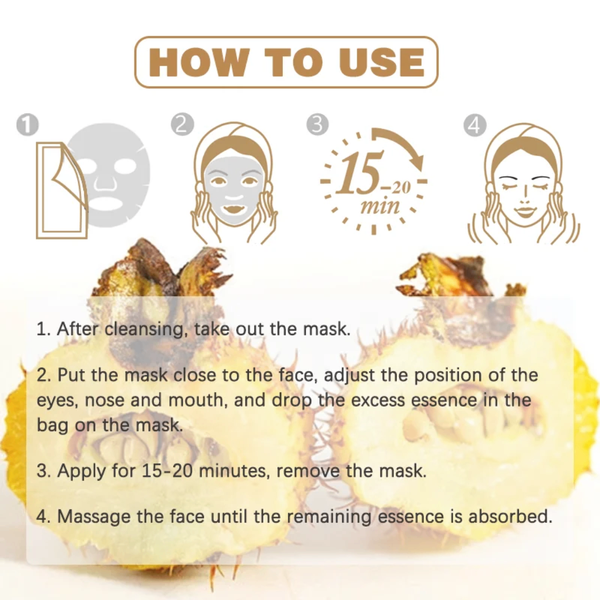 HOW TO USE

1

2

3

15-20 min

4

1. After cleansing, take out the mask.

2. Put the mask close to the face, adjust the position of the eyes, nose and mouth, and drop the excess essence in the bag on the mask.

3. Apply for 15-20 minutes, remove the mask.

4. Massage the face until the remaining essence is absorbed.