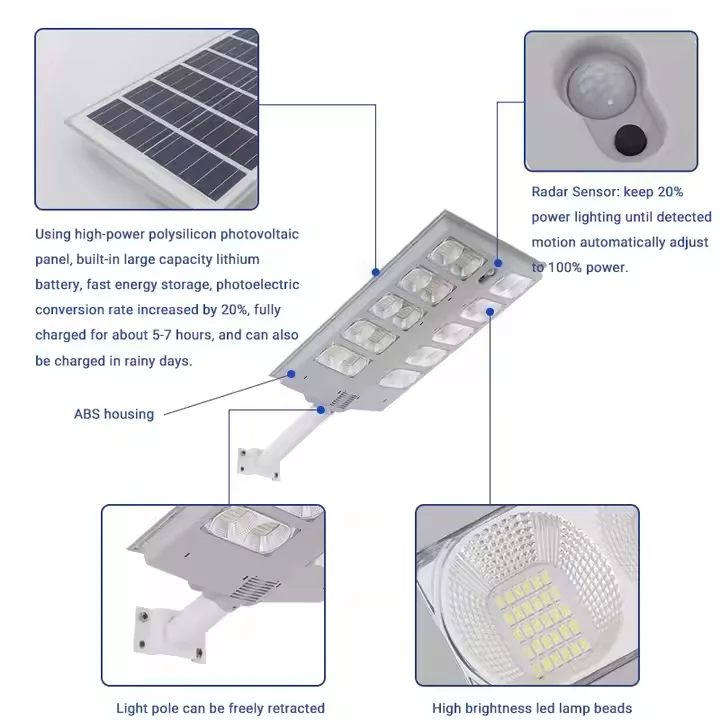 Using high-power polysilicon photovoltaic panel, built-in large capacity lithium battery, fast energy storage, photoelectric conversion rate increased by 20%, fully charged for about 5-7 hours, and can also be charged in rainy days.

Radar Sensor: keep 20% power lighting until detected motion automatically adjust to 100% power.

ABS housing

Light pole can be freely retracted

High brightness led lamp beads