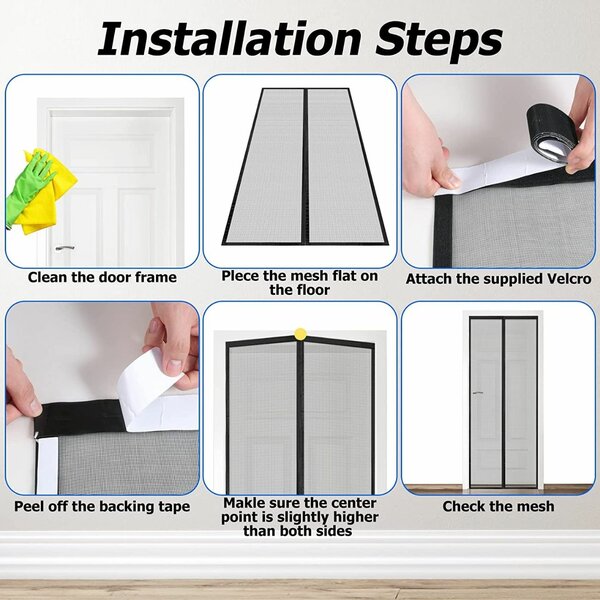 Installation Steps

Clean the door frame

Plece the mesh flat on the floor

Attach the supplied Velcro

Peel off the backing tape

Makle sure the center point is slightly higher than both sides

Check the mesh