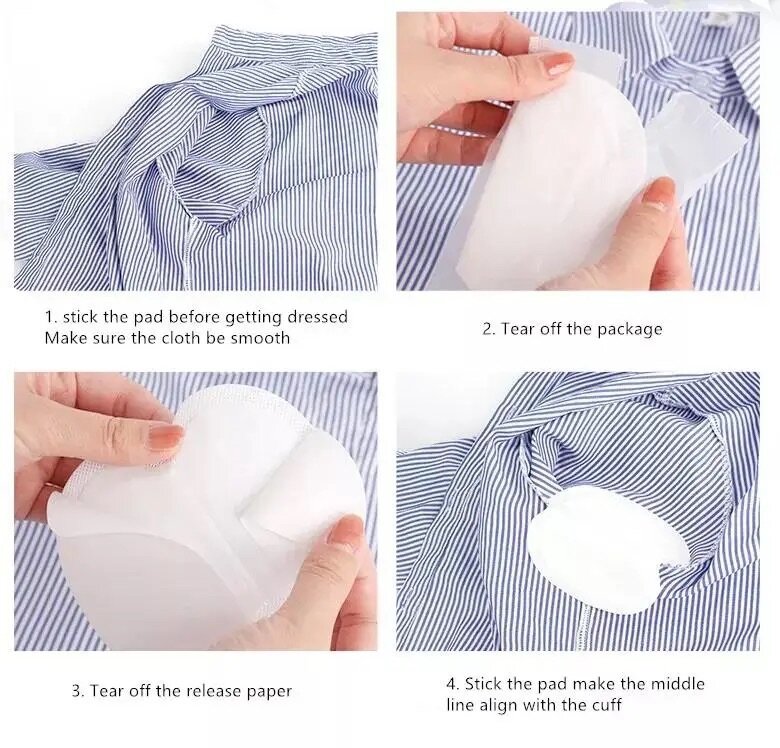 1. stick the pad before getting dressed
Make sure the cloth be smooth

2. Tear off the package

3. Tear off the release paper

4. Stick the pad make the middle line align with the cuff