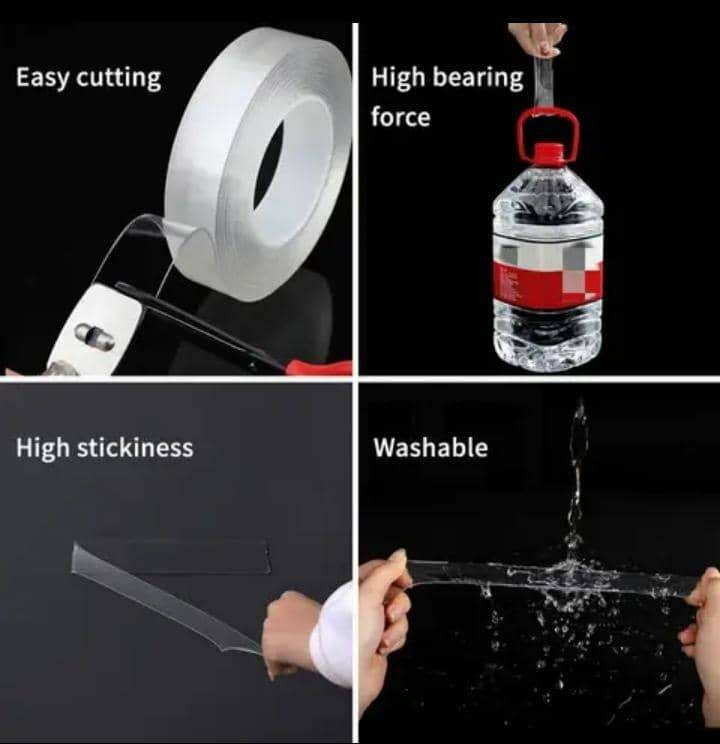 Easy cutting

High bearing force

High stickiness

Washable