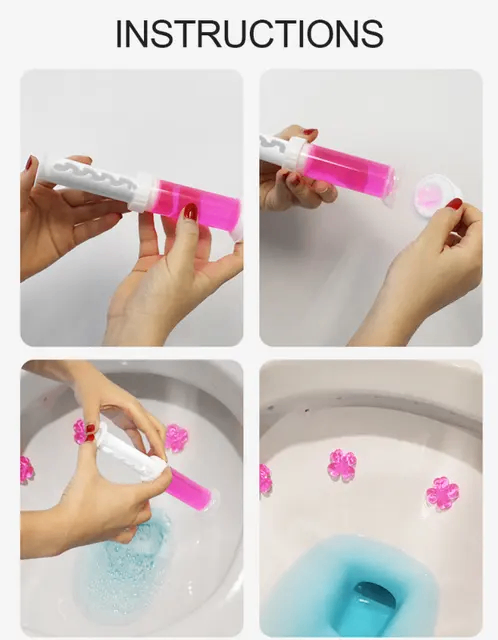 INSTRUCTIONS