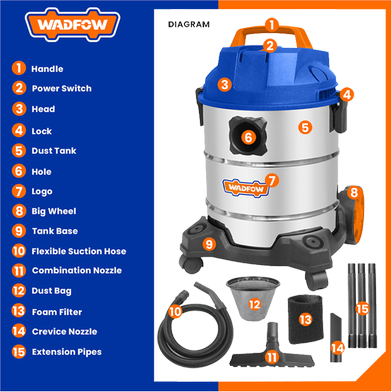 WADFOW

1 Handle
2 Power Switch
3 Head
4 Lock
5 Dust Tank
6 Hole
7 Logo
8 Big Wheel
9 Tank Base
10 Flexible Suction Hose
11 Combination Nozzle
12 Dust Bag
13 Foam Filter
14 Crevice Nozzle
15 Extension Pipes

DIAGRAM

1 2 3 4 5 6 WADFOW 7 8 9 10 11 12 13 14 15