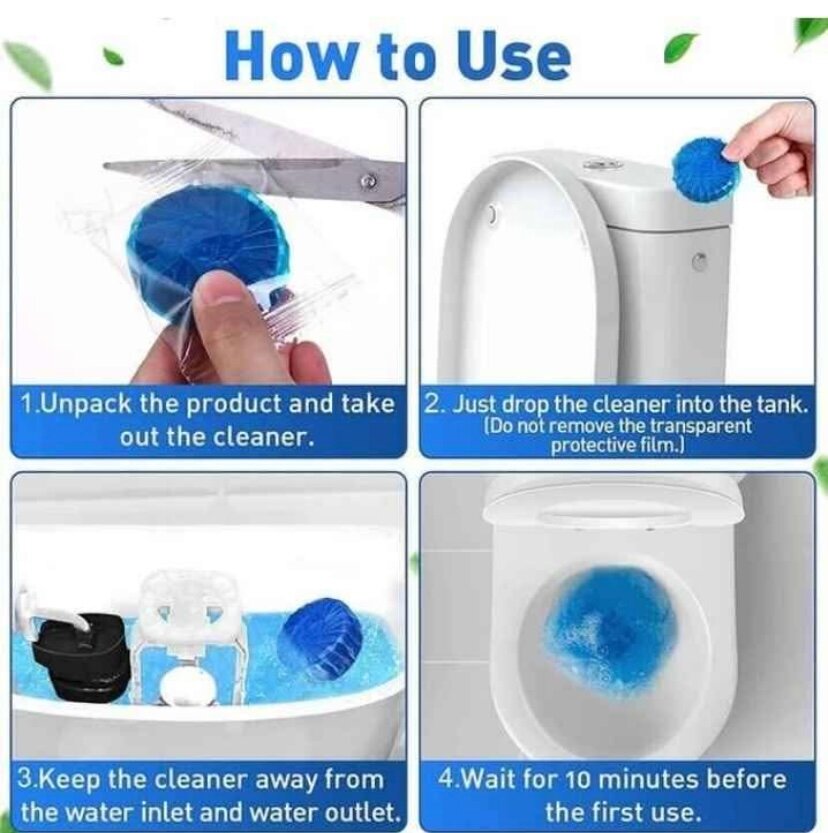 How to Use

1.Unpack the product and take out the cleaner.

2. Just drop the cleaner into the tank. (Do not remove the transparent protective film.)

3.Keep the cleaner away from the water inlet and water outlet.

4.Wait for 10 minutes before the first use.