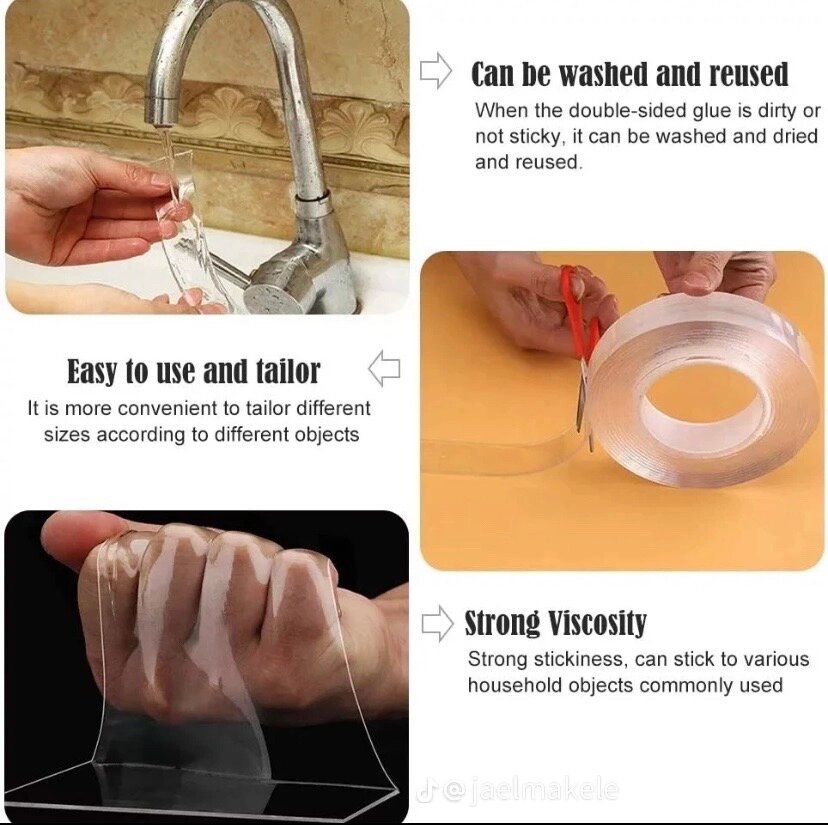 Can be washed and reused
When the double-sided glue is dirty or not sticky, it can be washed and dried and reused.

Easy to use and tailor
It is more convenient to tailor different sizes according to different objects

Strong Viscosity
Strong stickiness, can stick to various household objects commonly used

@jaelmakele