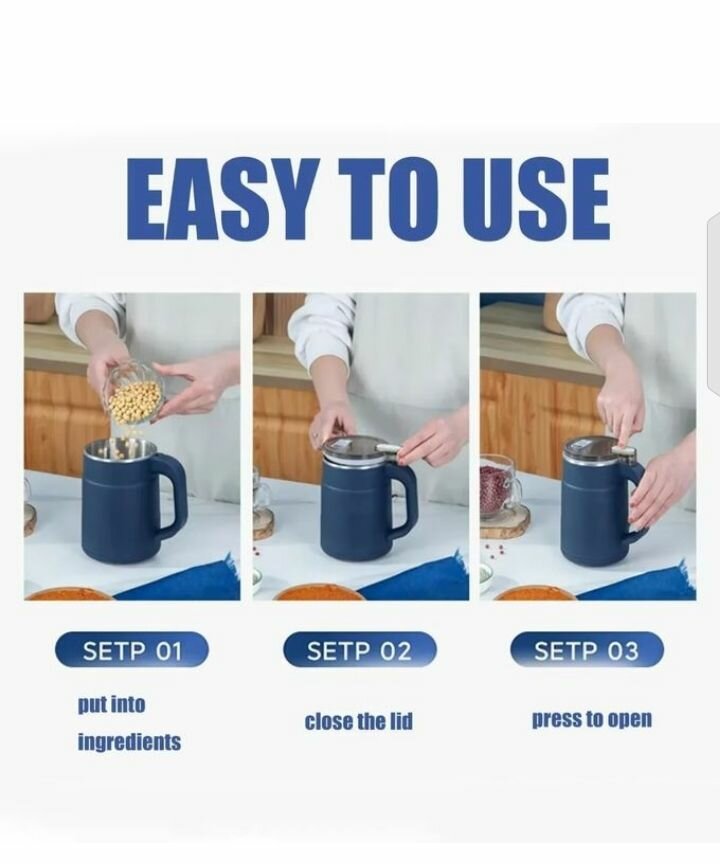 EASY TO USE

SETP 01

put into ingredients

SETP 02

close the lid

SETP 03

press to open