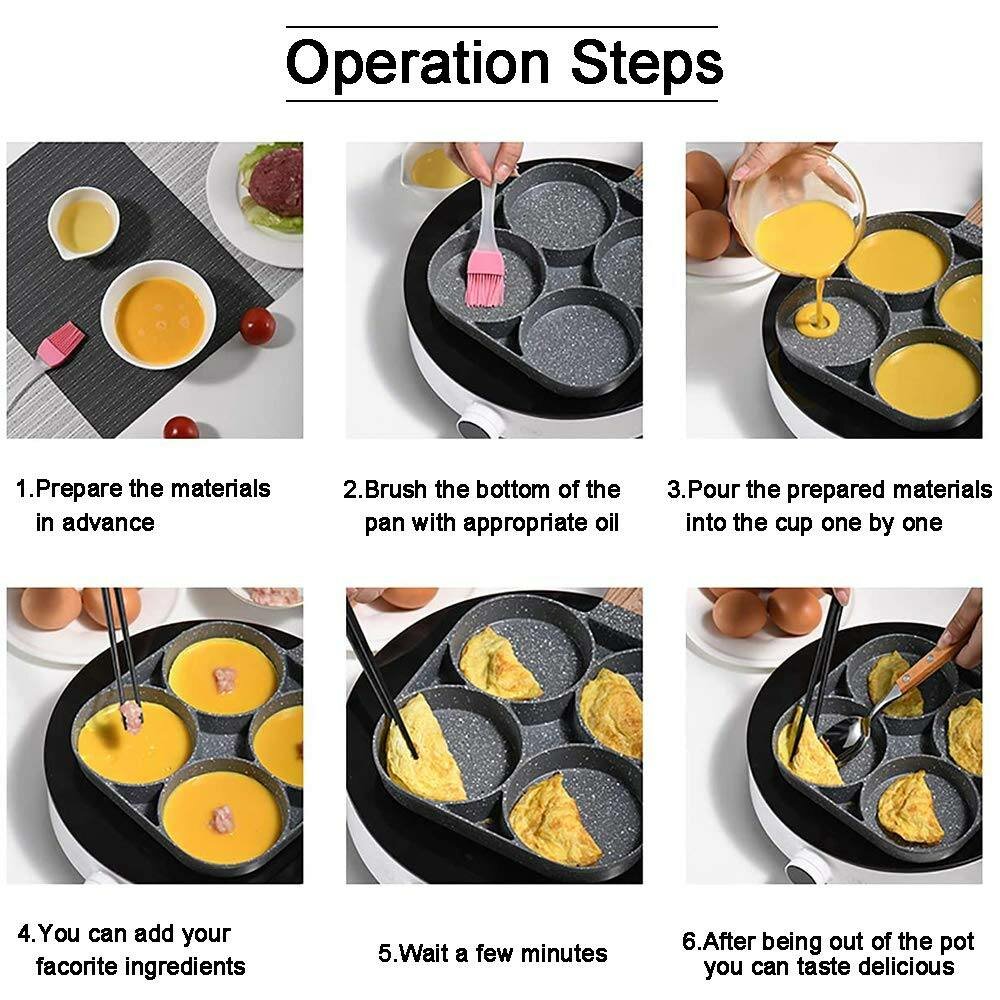 Operation Steps

1.Prepare the materials in advance

2.Brush the bottom of the pan with appropriate oil

3.Pour the prepared materials into the cup one by one

4.You can add your facorite ingredients

5.Wait a few minutes

6.After being out of the pot you can taste delicious