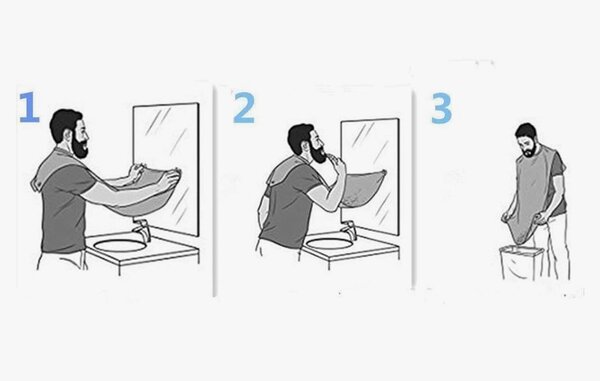 1

2

3