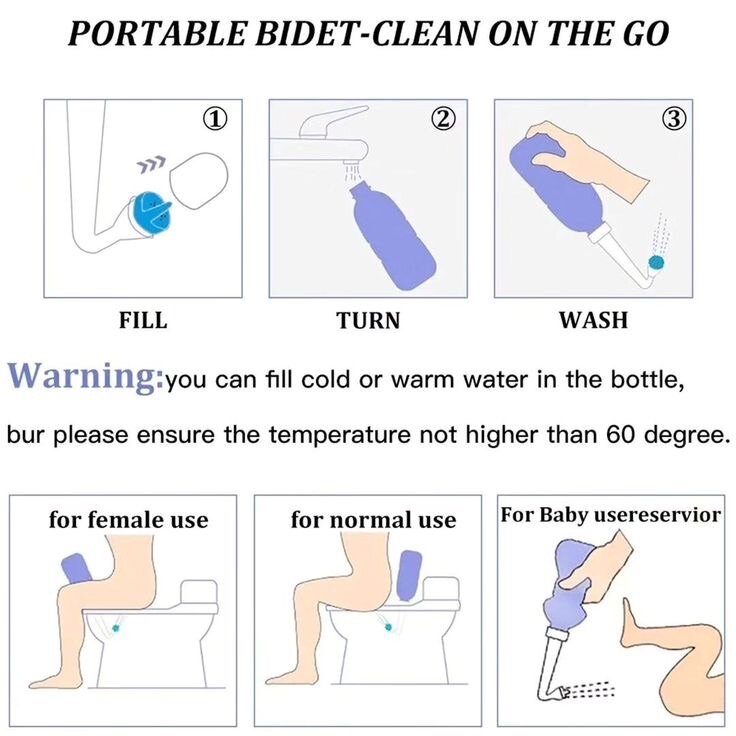 PORTABLE BIDET-CLEAN ON THE GO

①

FILL

②

TURN

③

WASH

Warning:you can fill cold or warm water in the bottle, bur please ensure the temperature not higher than 60 degree.

for female use

for normal use

For Baby usereservior