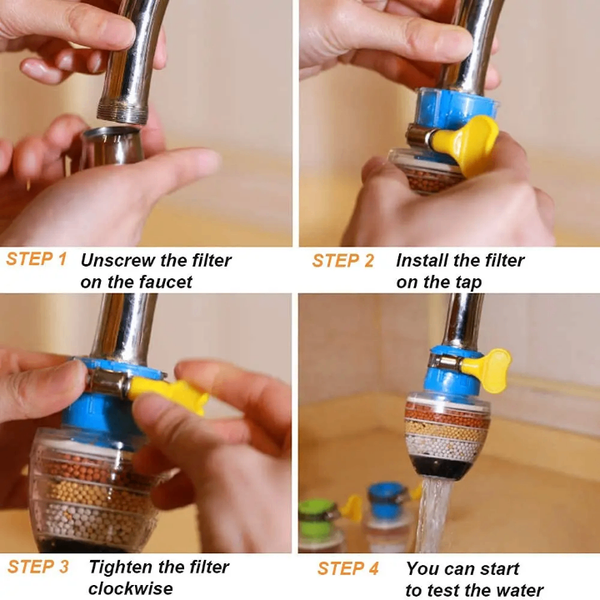 STEP 1 Unscrew the filter on the faucet

STEP 2 Install the filter on the tap

STEP 3 Tighten the filter clockwise

STEP 4 You can start to test the water