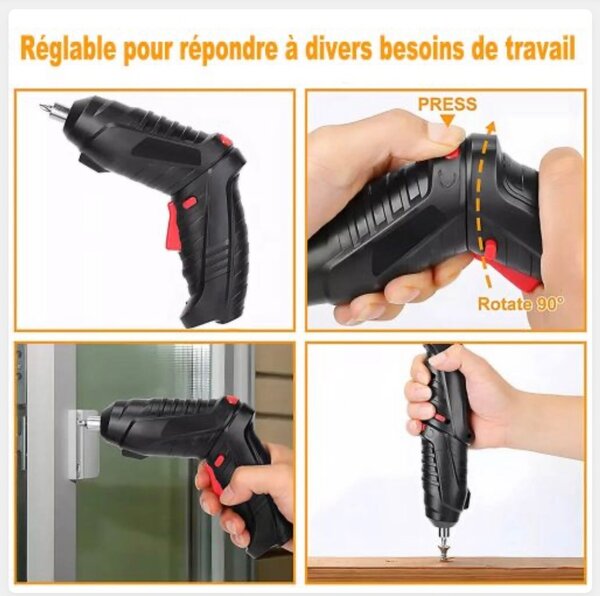 Réglable pour répondre à divers besoins de travail

PRESS

Rotate 90°