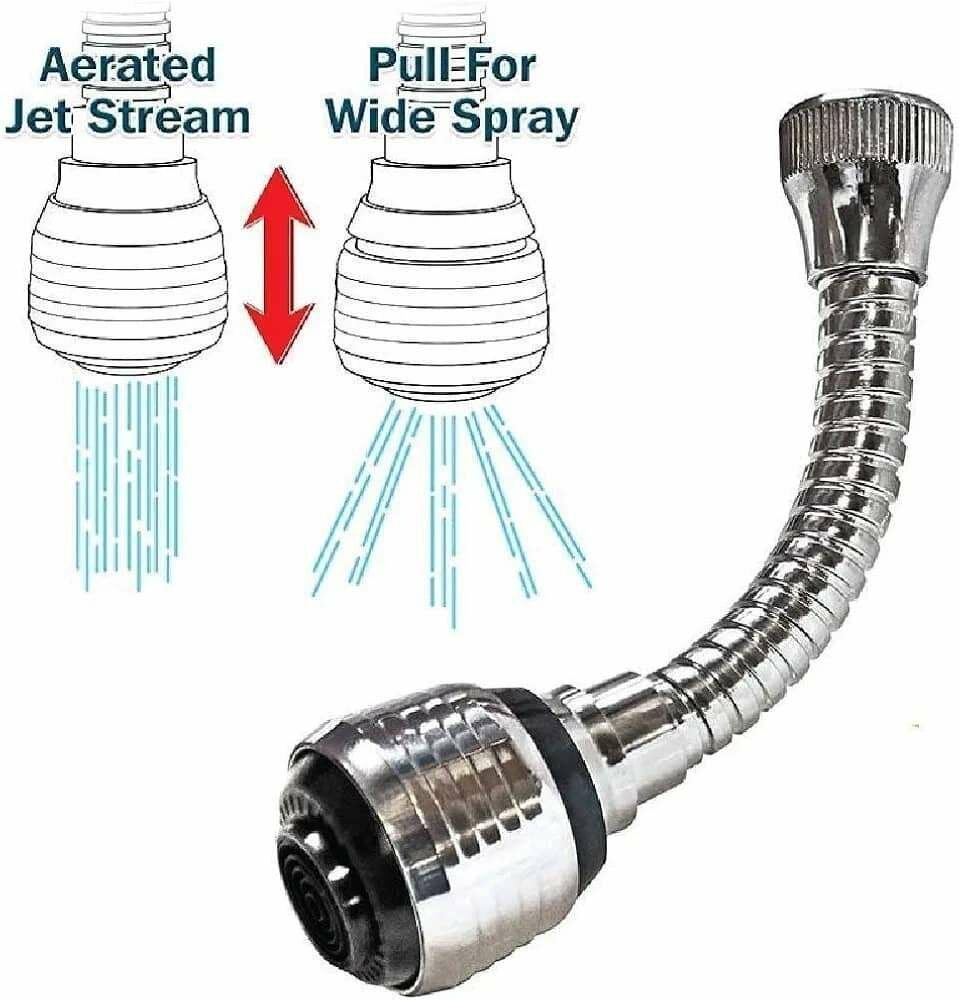 Aerated Jet Stream

Pull For Wide Spray