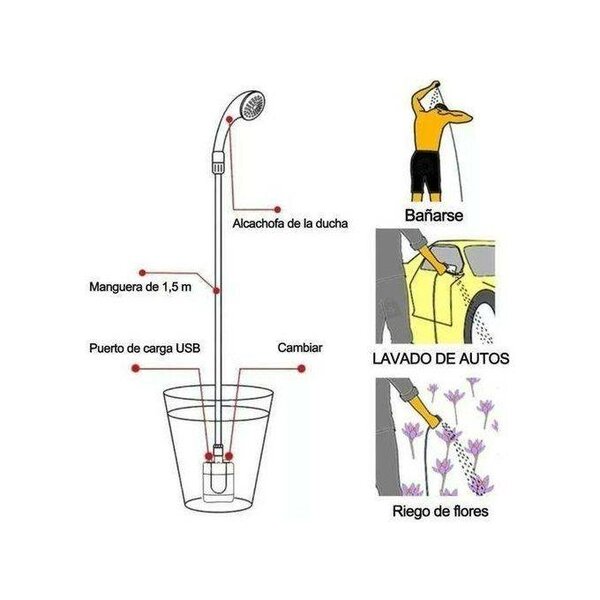 Alcachofa de la ducha

Manguera de 1,5 m

Puerto de carga USB

Cambiar

Bañarse

LAVADO DE AUTOS

Riego de flores