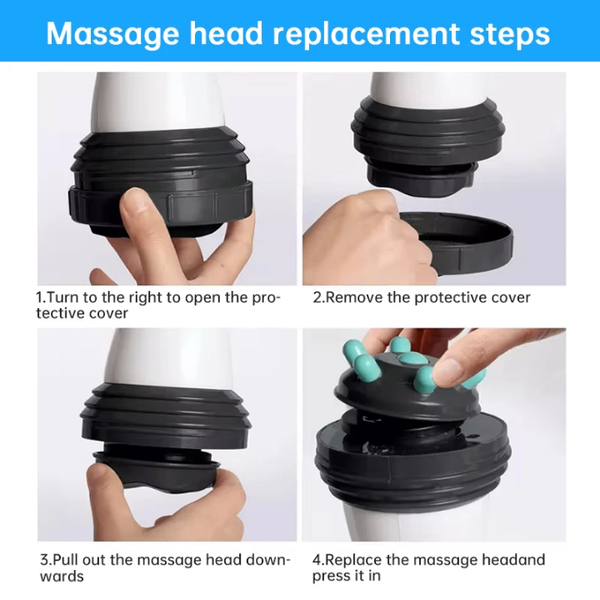 Massage head replacement steps

1.Turn to the right to open the protective cover

2.Remove the protective cover

3.Pull out the massage head downwards

4.Replace the massage headand press it in