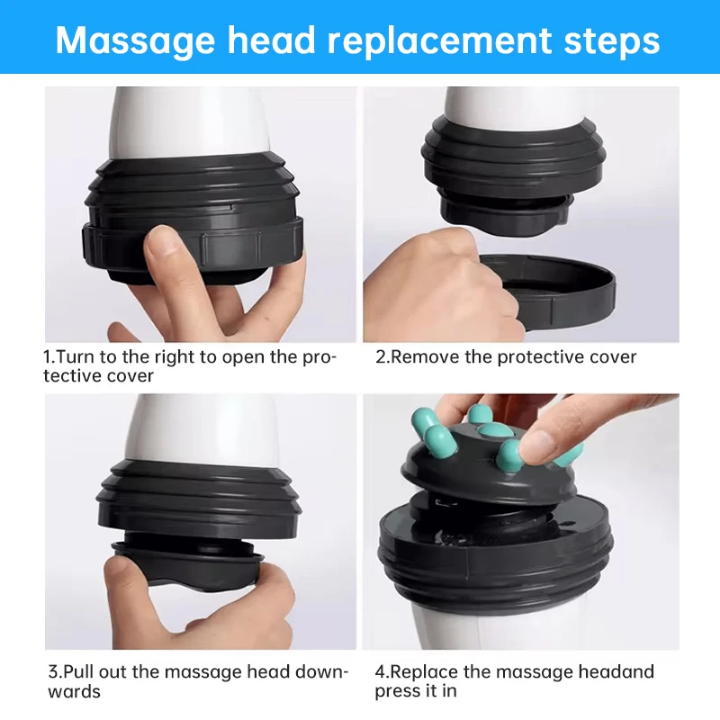 Massage head replacement steps

1.Turn to the right to open the protective cover

2.Remove the protective cover

3.Pull out the massage head downwards

4.Replace the massage headand press it in