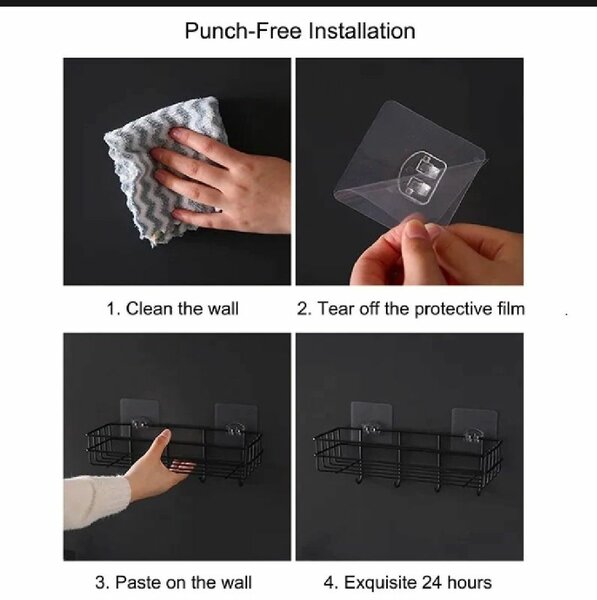 Punch-Free Installation

1. Clean the wall

2. Tear off the protective film

3. Paste on the wall

4. Exquisite 24 hours