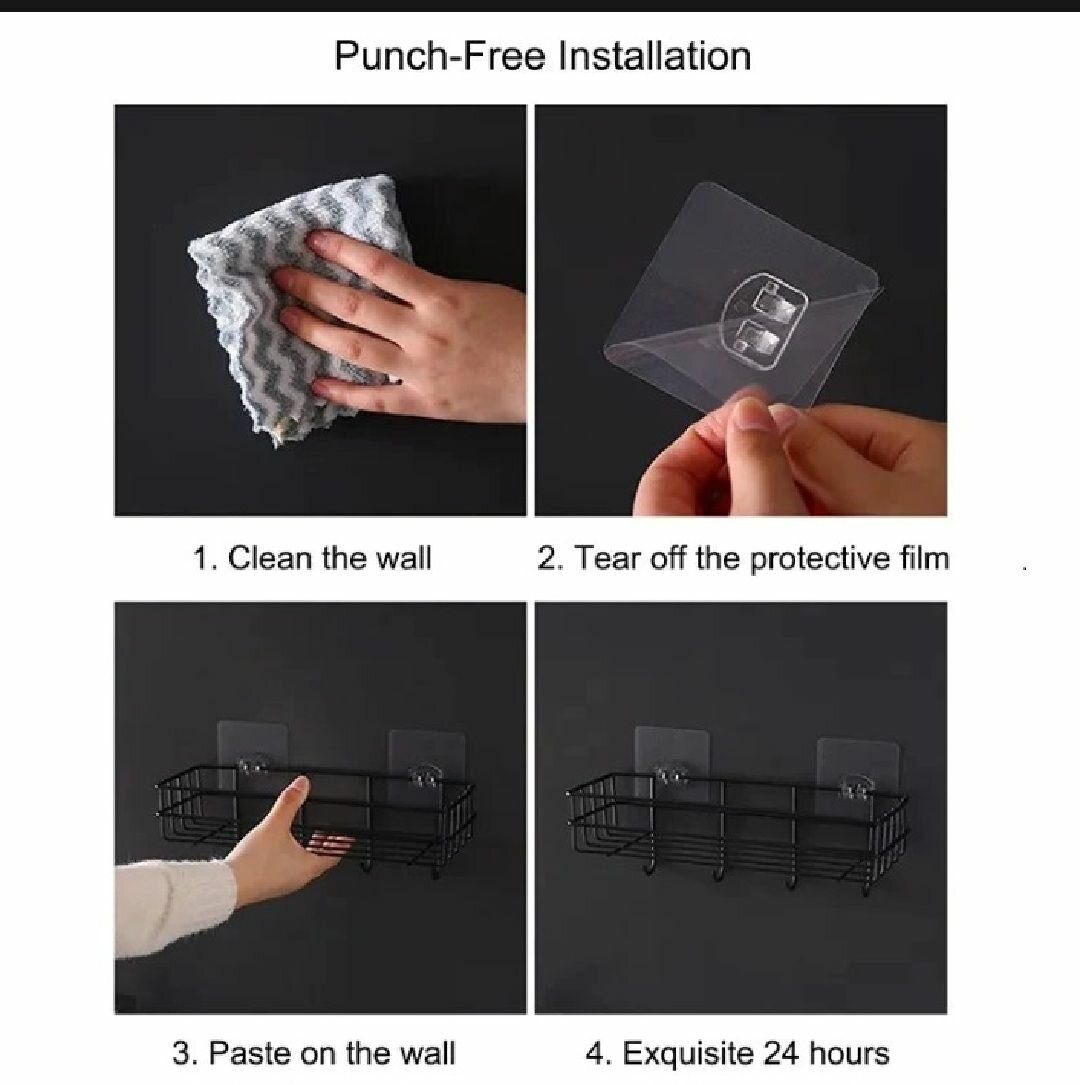 Punch-Free Installation

1. Clean the wall

2. Tear off the protective film

3. Paste on the wall

4. Exquisite 24 hours