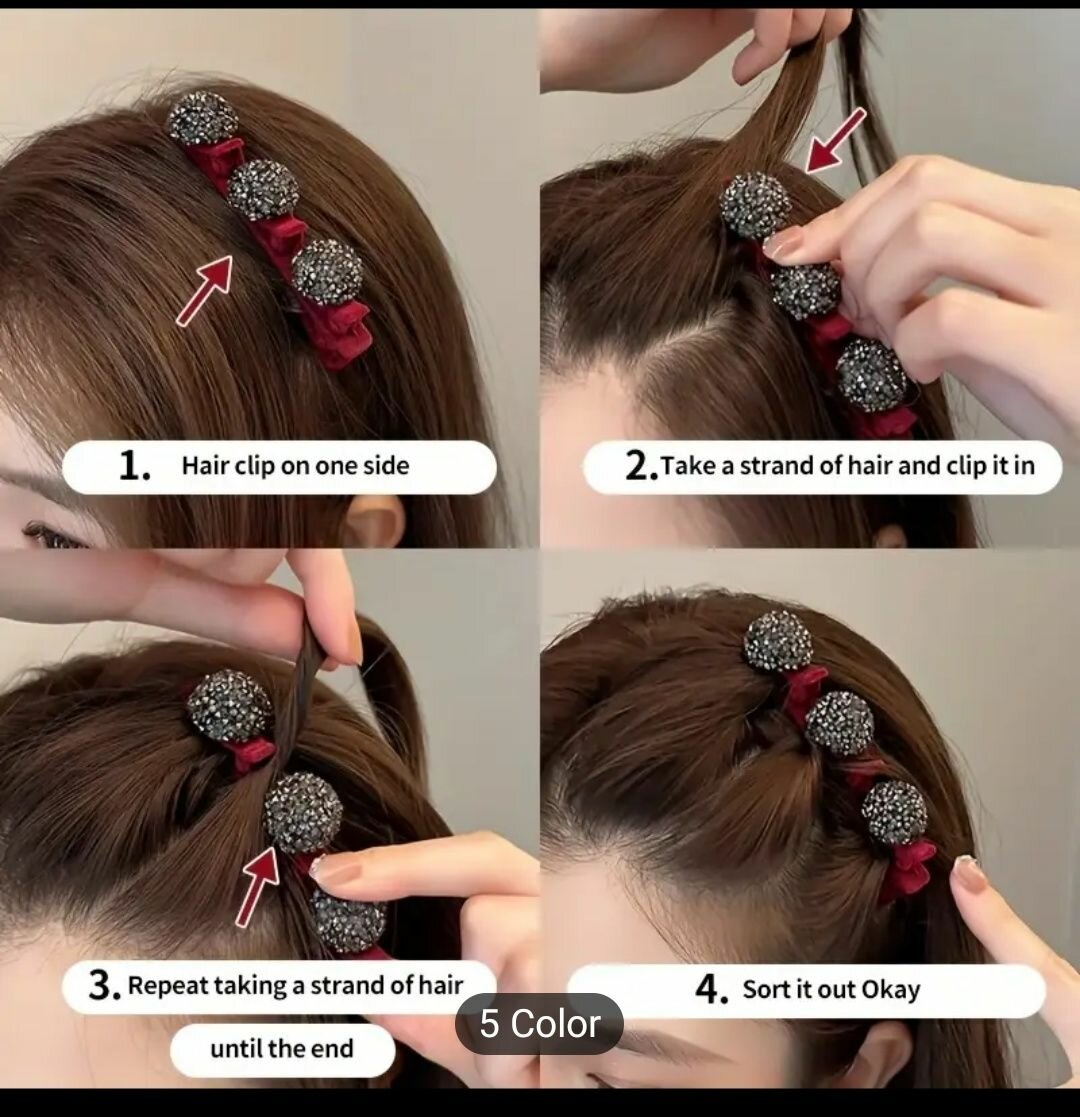 1. Hair clip on one side

2. Take a strand of hair and clip it in

3. Repeat taking a strand of hair until the end

4. Sort it out Okay

5 Color