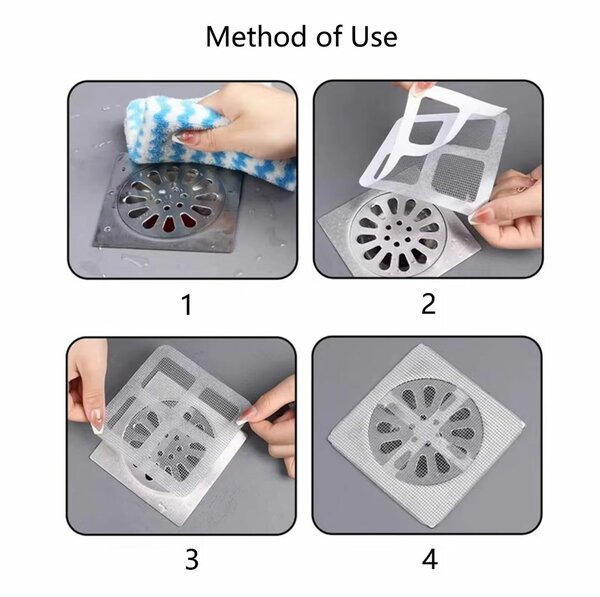 Method of Use

1

2

3

4