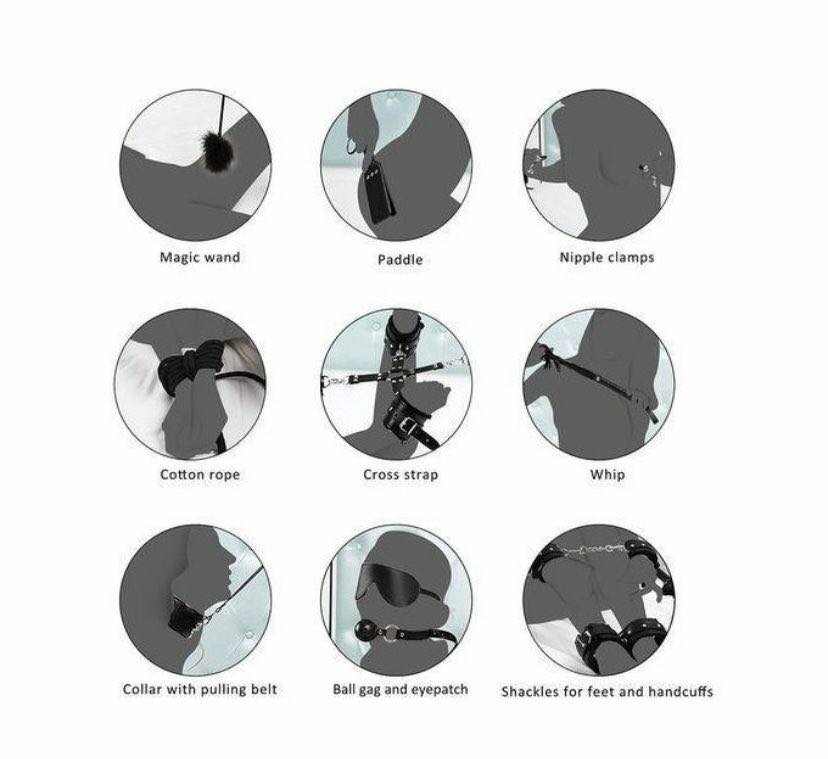 Magic wand

Paddle

Nipple clamps

Cotton rope

Cross strap

Whip

Collar with pulling belt

Ball gag and eyepatch

Shackles for feet and handcuffs