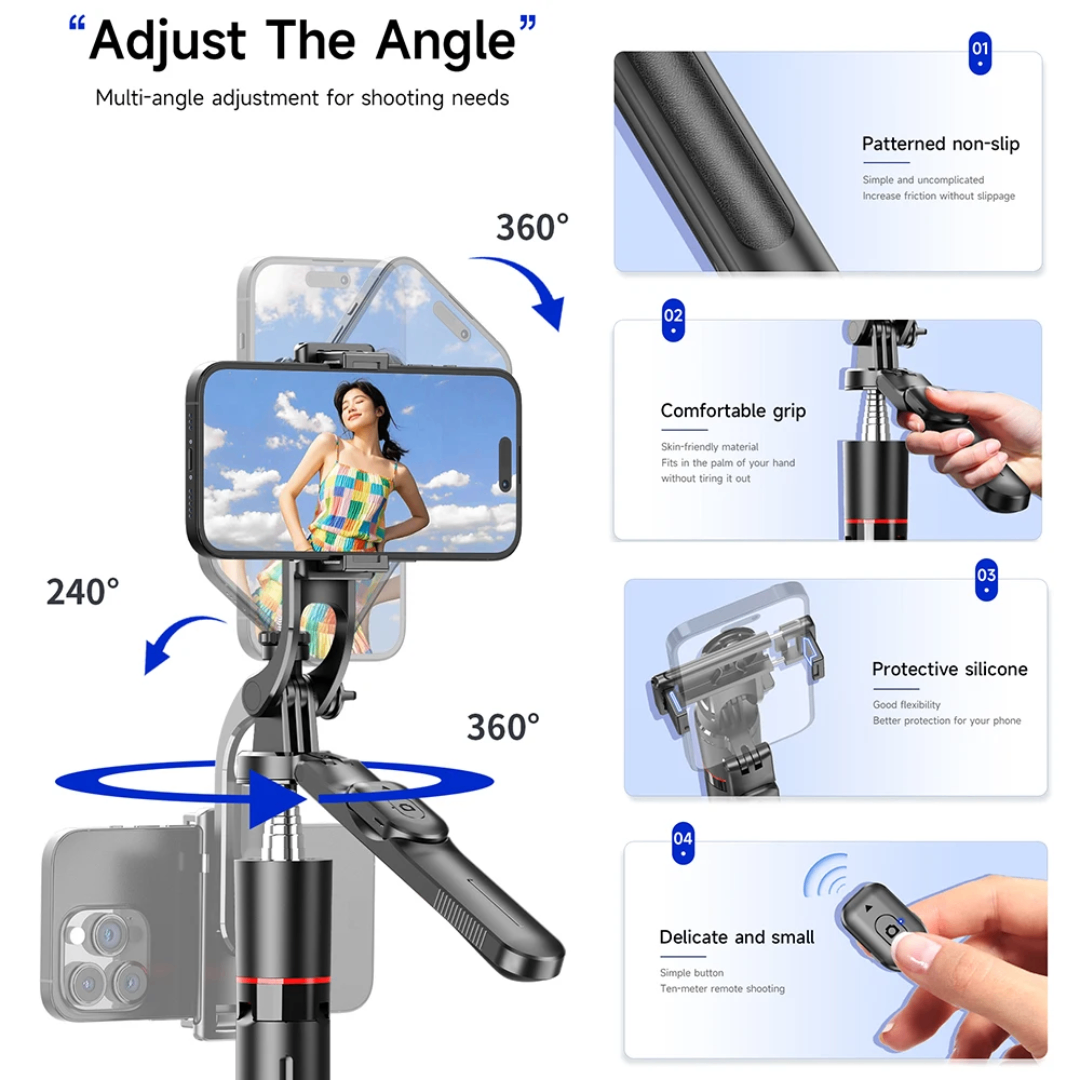 “Adjust The Angle”
Multi-angle adjustment for shooting needs

360°

240°

360°

01
Patterned non-slip
Simple and uncomplicated
Increase friction without slippage

02
Comfortable grip
Skin-friendly material
Fits in the palm of your hand
without tiring it out

03
Protective silicone
Good flexibility
Better protection for your phone

04
Delicate and small
Simple button
Ten-meter remote shooting