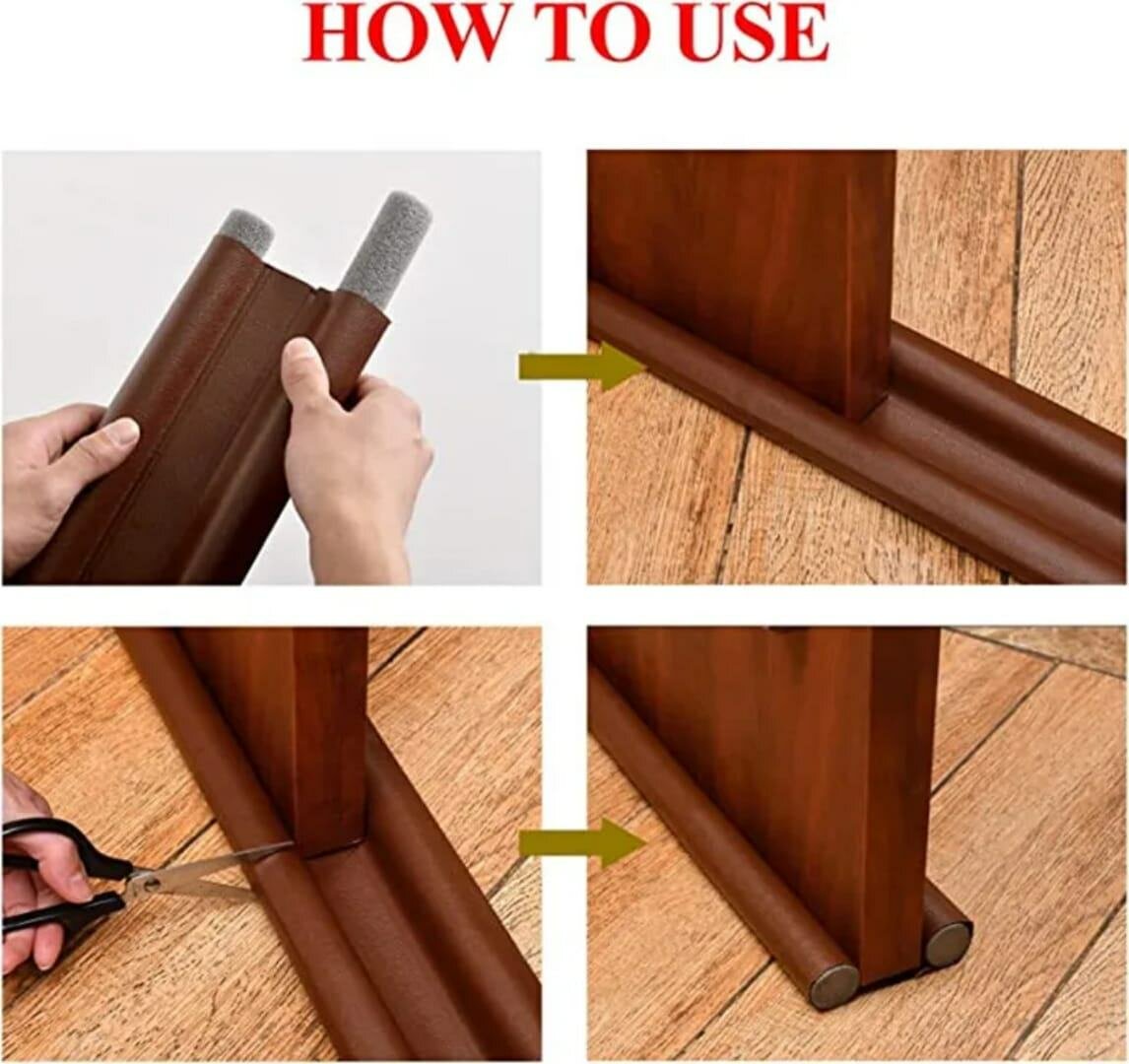 HOW TO USE