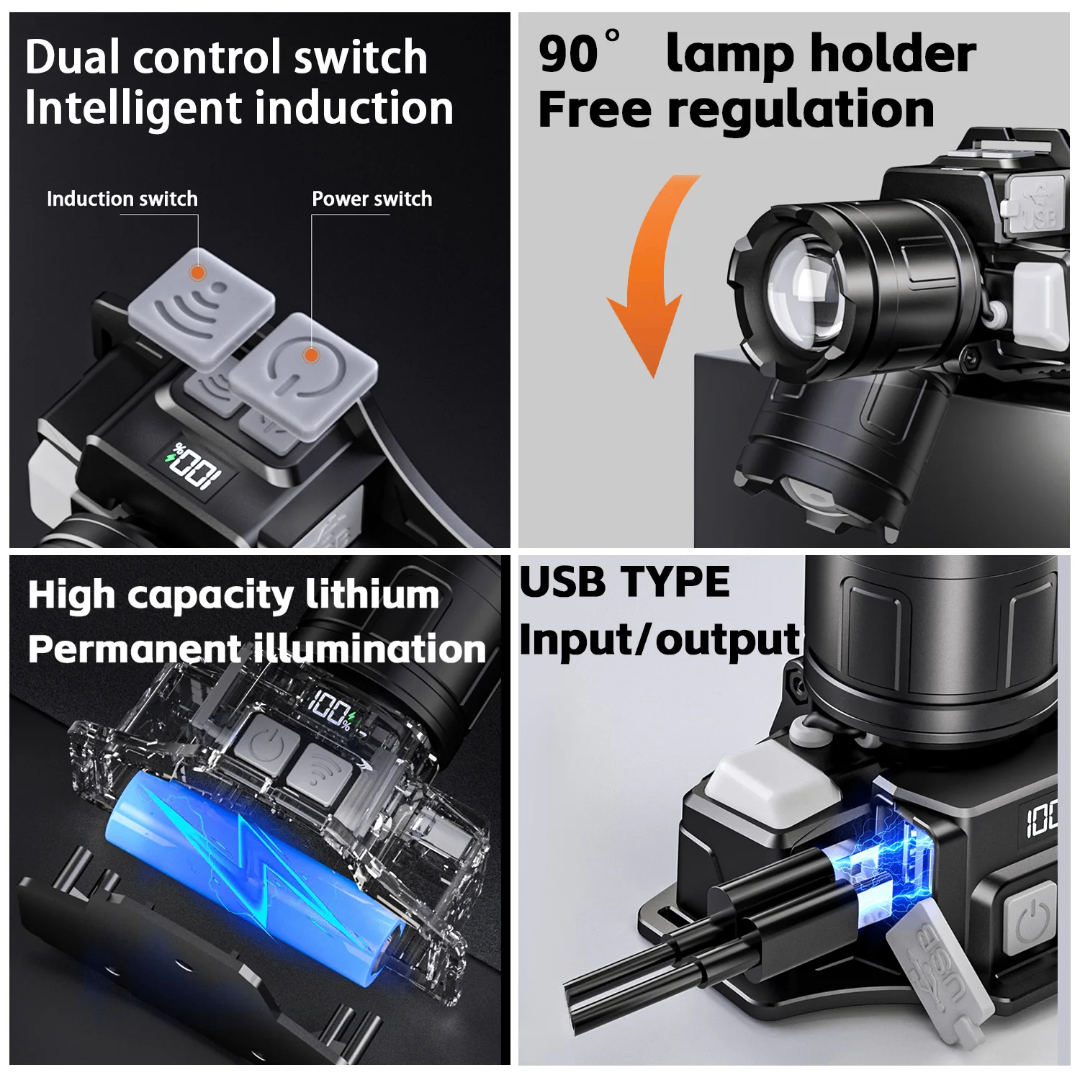 Dual control switch
Intelligent induction

Induction switch

Power switch

100%

90° lamp holder
Free regulation

USB

High capacity lithium
Permanent illumination

100%

USB TYPE
Input/output

100

USB