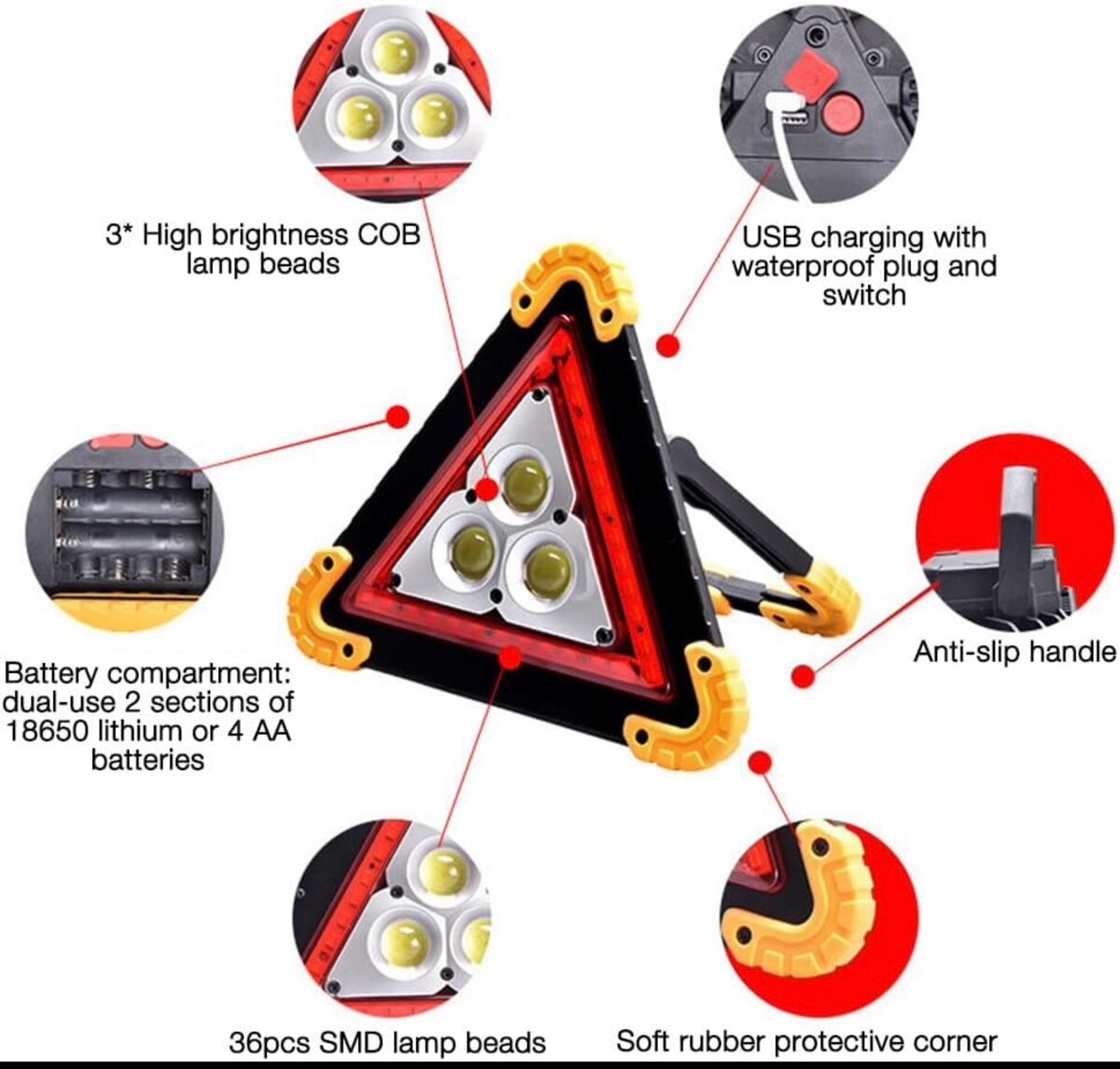 3* High brightness COB lamp beads

USB charging with waterproof plug and switch

Battery compartment: dual-use 2 sections of 18650 lithium or 4 AA batteries

Anti-slip handle

36pcs SMD lamp beads

Soft rubber protective corner