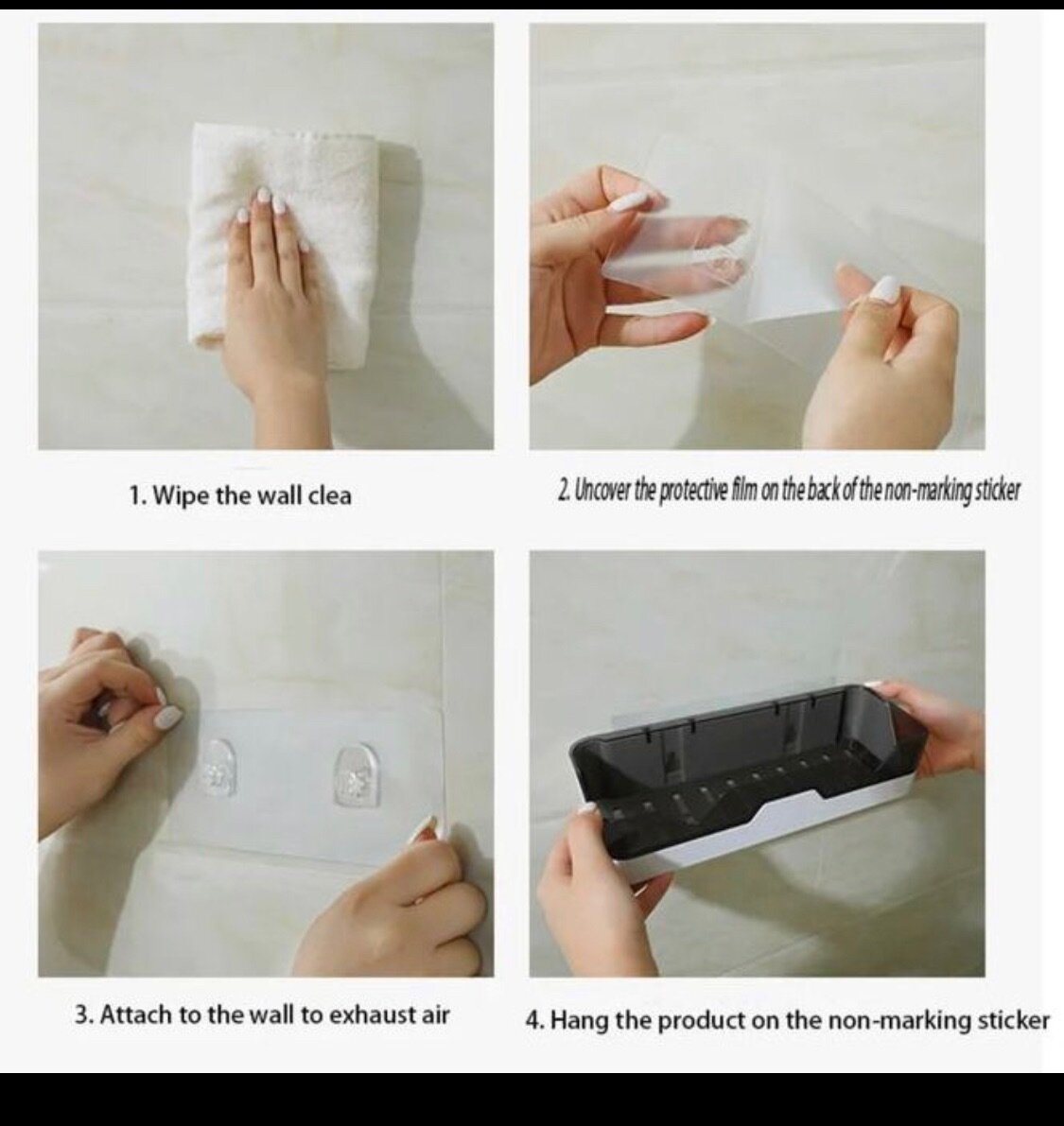 1. Wipe the wall clea

2. Uncover the protective film on the back of the non-marking sticker

3. Attach to the wall to exhaust air

4. Hang the product on the non-marking sticker