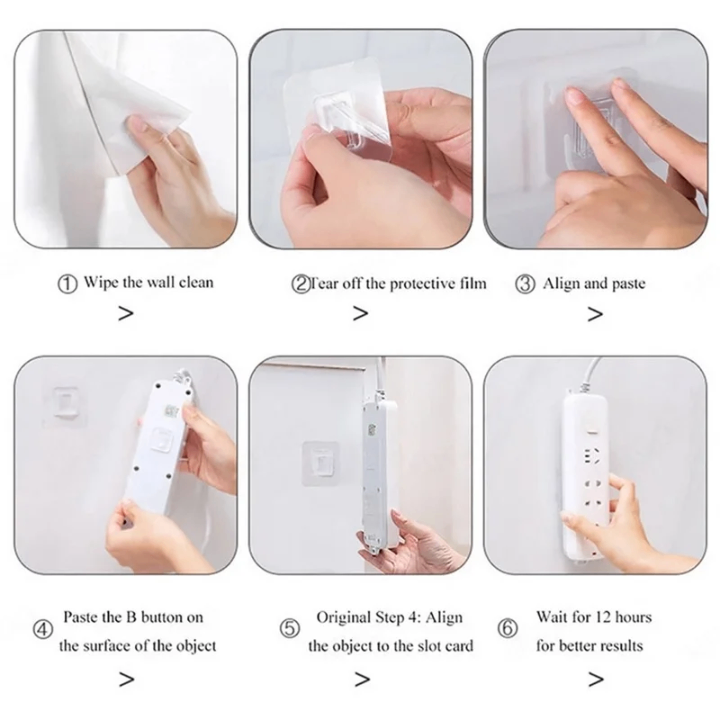 ① Wipe the wall clean
>

②Tear off the protective film
>

③ Align and paste
>

④ Paste the B button on the surface of the object
>

⑤ Original Step 4: Align the object to the slot card
>

⑥ Wait for 12 hours for better results
>