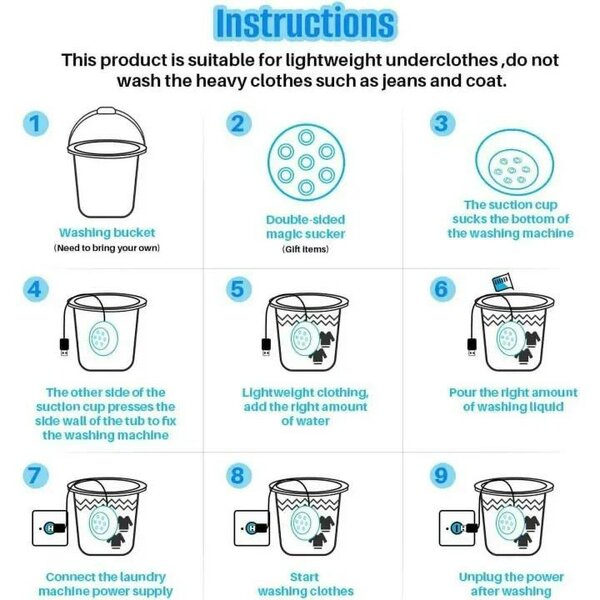 Instructions

This product is suitable for lightweight underclothes ,do not wash the heavy clothes such as jeans and coat.

1
Washing bucket
(Need to bring your own)

2
Double-sided magic sucker
(Gift Items)

3
The suction cup sucks the bottom of the washing machine

4
The other side of the suction cup presses the side wall of the tub to fix the washing machine

5
Lightweight clothing, add the right amount of water

6
Pour the right amount of washing liquid

7
Connect the laundry machine power supply

8
Start washing clothes

9
Unplug the power after washing