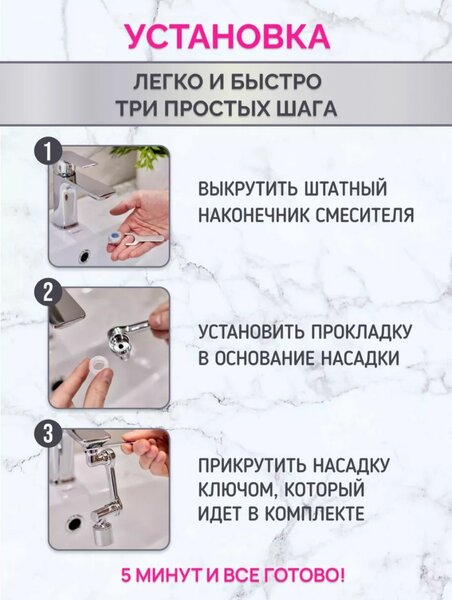 УСТАНОВКА

ЛЕГКО И БЫСТРО
ТРИ ПРОСТЫХ ШАГА

1

ВЫКРУТИТЬ ШТАТНЫЙ НАКОНЕЧНИК СМЕСИТЕЛЯ

2

УСТАНОВИТЬ ПРОКЛАДКУ В ОСНОВАНИЕ НАСАДКИ

3

ПРИКРУТИТЬ НАСАДКУ КЛЮЧОМ, КОТОРЫЙ ИДЕТ В КОМПЛЕКТЕ

5 МИНУТ И ВСЕ ГОТОВО!