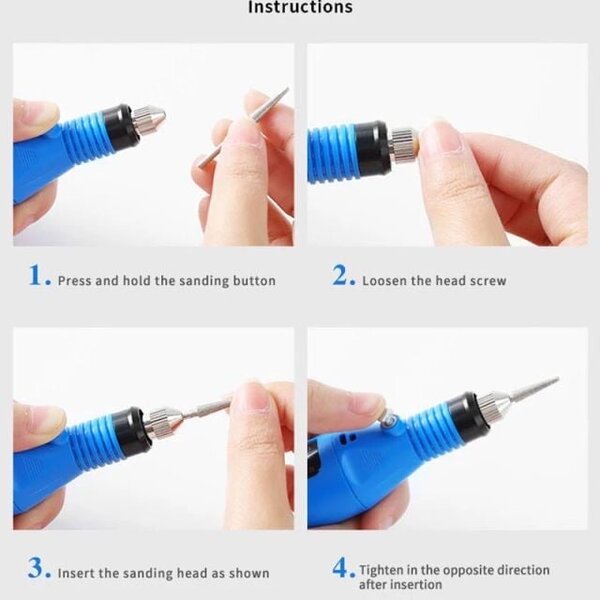 Instructions

1. Press and hold the sanding button

2. Loosen the head screw

3. Insert the sanding head as shown

4. Tighten in the opposite direction after insertion