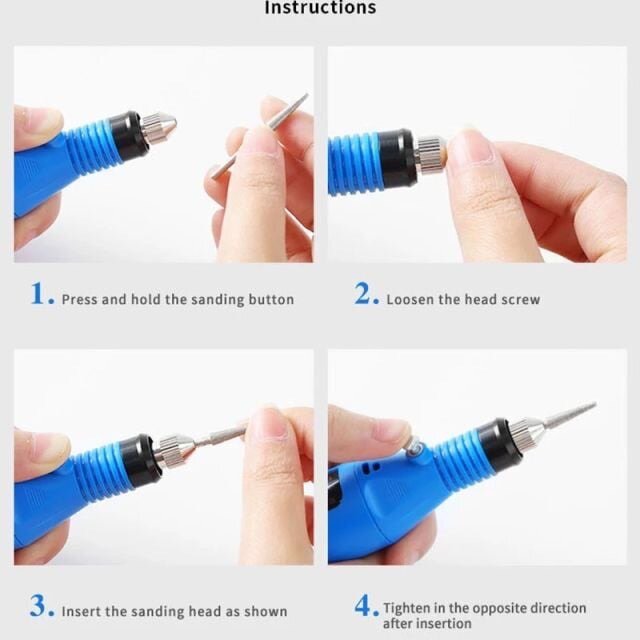 Instructions

1. Press and hold the sanding button

2. Loosen the head screw

3. Insert the sanding head as shown

4. Tighten in the opposite direction after insertion