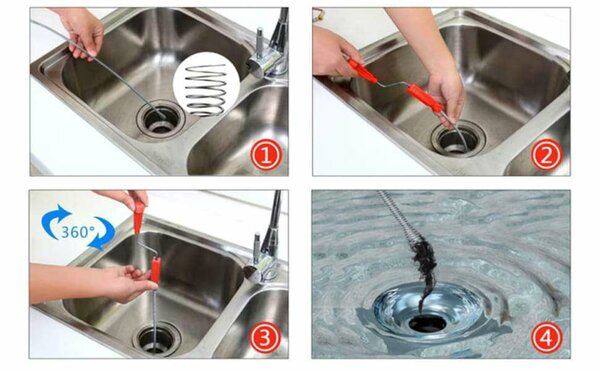 1

2

360°

3

4