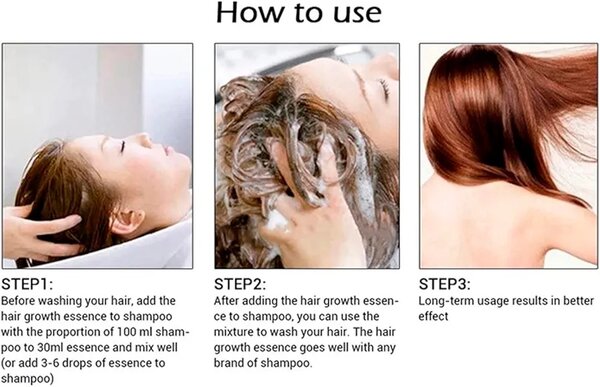 How to use

STEP1:
Before washing your hair, add the hair growth essence to shampoo with the proportion of 100 ml shampoo to 30ml essence and mix well (or add 3-6 drops of essence to shampoo)

STEP2:
After adding the hair growth essence to shampoo, you can use the mixture to wash your hair. The hair growth essence goes well with any brand of shampoo.

STEP3:
Long-term usage results in better effect