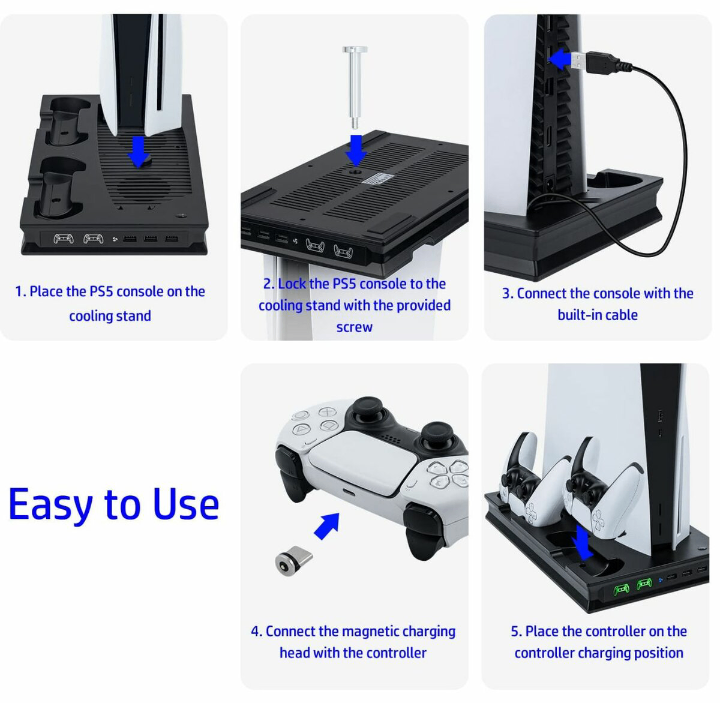 1. Place the PS5 console on the cooling stand

2. Lock the PS5 console to the cooling stand with the provided screw

3. Connect the console with the built-in cable

Easy to Use

4. Connect the magnetic charging head with the controller

5. Place the controller on the controller charging position